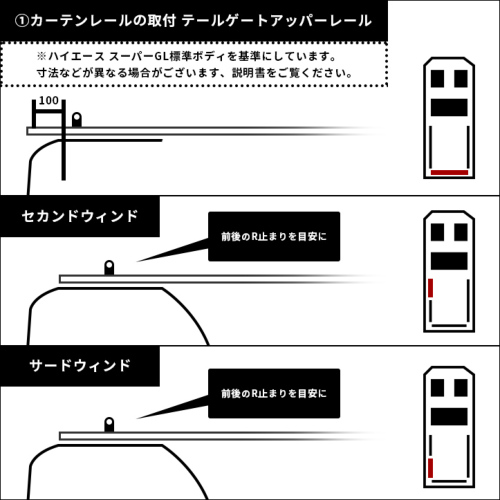 ①カーテンレールの取付 テールゲートアッパーレール

※ハイエース スーパーGL標準ボディを基準にしています。
寸法などが異なる場合がございます、説明書をご覧ください。

100

セカンドウィンド

前後のR止まりを目安に

サードウィンド

前後のR止まりを目安に